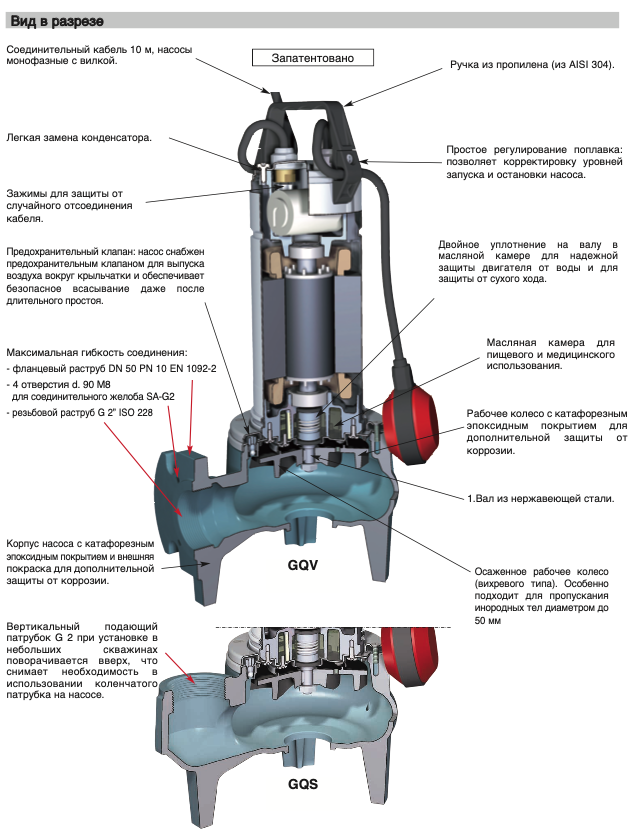 Вид в разрезе

Соединительный кабель 10 м, насосы монофазные с вилкой.

Запатентовано

Ручка из пропилена (из AISI 304).

Легкая замена конденсатора.

Простое регулирование поплавка: позволяет корректировку уровней запуска и остановки насоса.

Зажимы для защиты от случайного отсоединения кабеля.

Предохранительный клапан: насос снабжен предохранительным клапаном для выпуска воздуха вокруг крыльчатки и обеспечивает безопасное всасывание даже после длительного простоя.

Двойное уплотнение на валу в масляной камере для надежной защиты двигателя от воды и для защиты от сухого хода.

Максимальная гибкость соединения:
- фланцевый раструб DN 50 PN 10 EN 1092-2
- 4 отверстия d. 90 M8 для соединительного желоба SA-G2
- резьбовой раструб G 2" ISO 228

Масляная камера для пищевого и медицинского использования.

Рабочее колесо с катафорезным эпоксидным покрытием для дополнительной защиты от коррозии.

1.Вал из нержавеющей стали.

Корпус насоса с катафорезным эпоксидным покрытием и внешняя покраска для дополнительной защиты от коррозии.

GQV

Осаженное рабочее колесо (вихревого типа). Особенно подходит для пропускания инородных тел диаметром до 50 мм

Вертикальный подающий патрубок G 2 при установке в небольших скважинах поворачивается вверх, что снимает необходимость в использовании коленчатого патрубка на насосе.

GQS