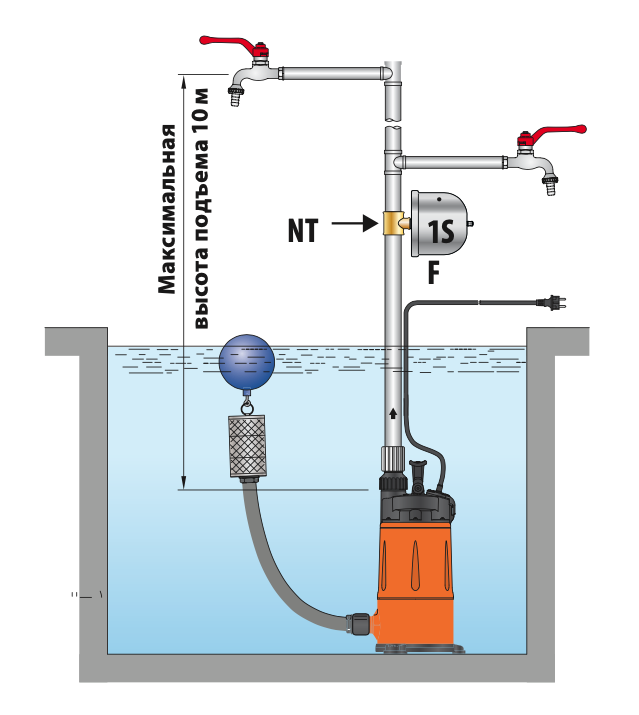 Максимальная высота подъема 10 м

NT

1S

F