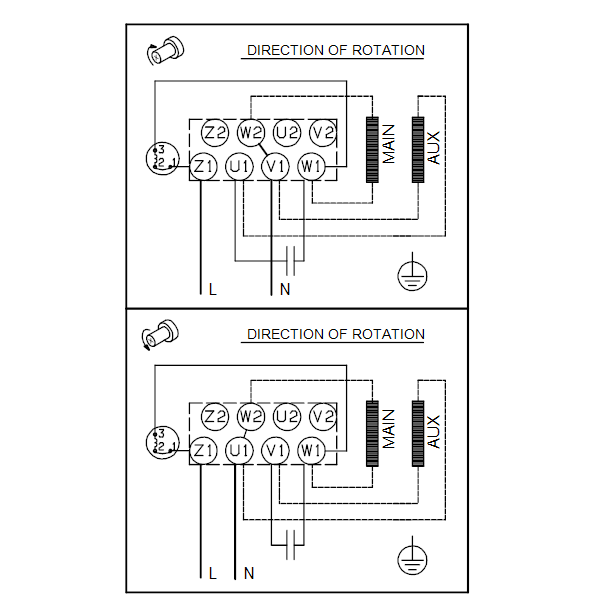 DIRECTION OF ROTATION

Z2 W2 U2 V2
3
2
1
Z1 U1 V1 W1
MAIN
AUX
L
N

DIRECTION OF ROTATION

Z2 W2 U2 V2
3
2
1
Z1 U1 V1 W1
MAIN
AUX
L
N