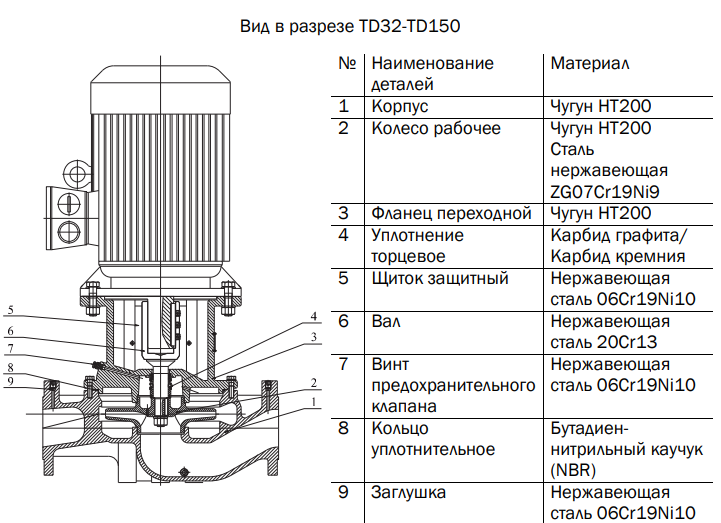 Вид в разрезе TD32-TD150

5
6
7
8
9
4
3
2
1

| № | Наименование деталей | Материал |
|---|---|---|
| 1 | Корпус | Чугун HT200 |
| 2 | Колесо рабочее | Чугун HT200 Сталь нержавеющая ZG07Cr19Ni9 |
| 3 | Фланец переходной | Чугун HT200 |
| 4 | Уплотнение торцевое | Карбид графита/ Карбид кремния |
| 5 | Щиток защитный | Нержавеющая сталь 06Cr19Ni10 |
| 6 | Вал | Нержавеющая сталь 20Cr13 |
| 7 | Винт предохранительного клапана | Нержавеющая сталь 06Cr19Ni10 |
| 8 | Кольцо уплотнительное | Бутадиен-нитрильный каучук (NBR) |
| 9 | Заглушка | Нержавеющая сталь 06Cr19Ni10 |