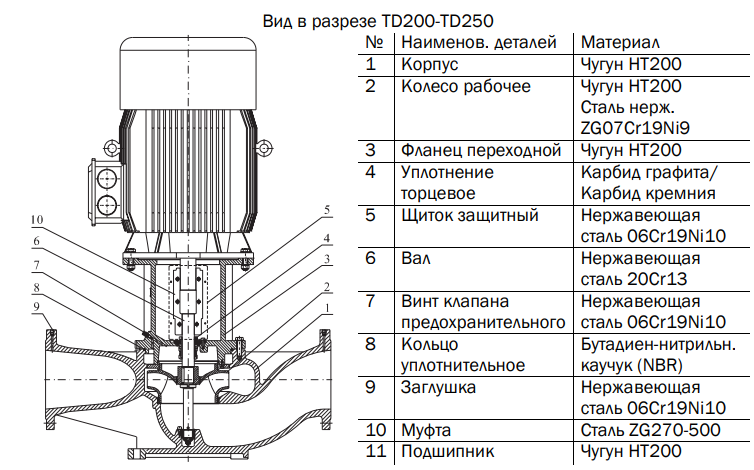 Вид в разрезе TD200-TD250

10
6
7
8
9
5
4
3
2
1

| № | Наименов. деталей | Материал |
|---|---|---|
| 1 | Корпус | Чугун HT200 |
| 2 | Колесо рабочее | Чугун HT200 Сталь нерж. ZG07Cr19Ni9 |
| 3 | Фланец переходной | Чугун HT200 |
| 4 | Уплотнение торцевое | Карбид графита/ Карбид кремния |
| 5 | Щиток защитный | Нержавеющая сталь 06Cr19Ni10 |
| 6 | Вал | Нержавеющая сталь 20Cr13 |
| 7 | Винт клапана предохранительного | Нержавеющая сталь 06Cr19Ni10 |
| 8 | Кольцо уплотнительное | Бутадиен-нитрильн. каучук (NBR) |
| 9 | Заглушка | Нержавеющая сталь 06Cr19Ni10 |
| 10 | Муфта | Сталь ZG270-500 |
| 11 | Подшипник | Чугун HT200 |