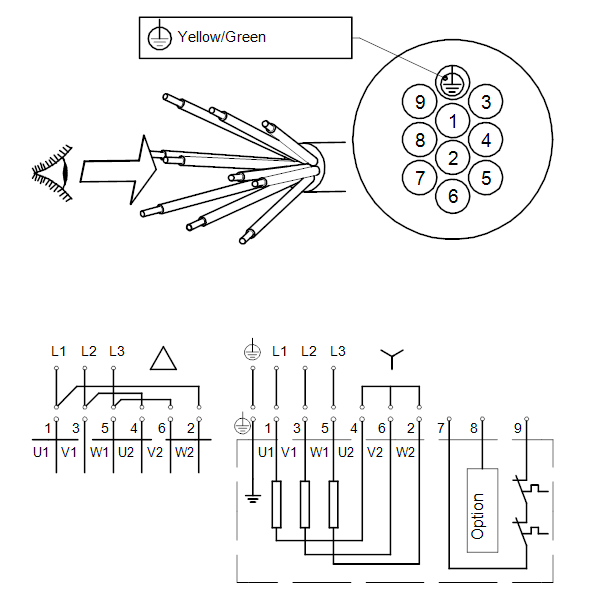 Yellow/Green

9
3
1
8
4
2
7
5
6

L1 L2 L3

1 3 5 4 6 2
U1 V1 W1 U2 V2 W2

L1 L2 L3

1 3 5 4 6 2 7 8 9
U1 V1 W1 U2 V2 W2

Option