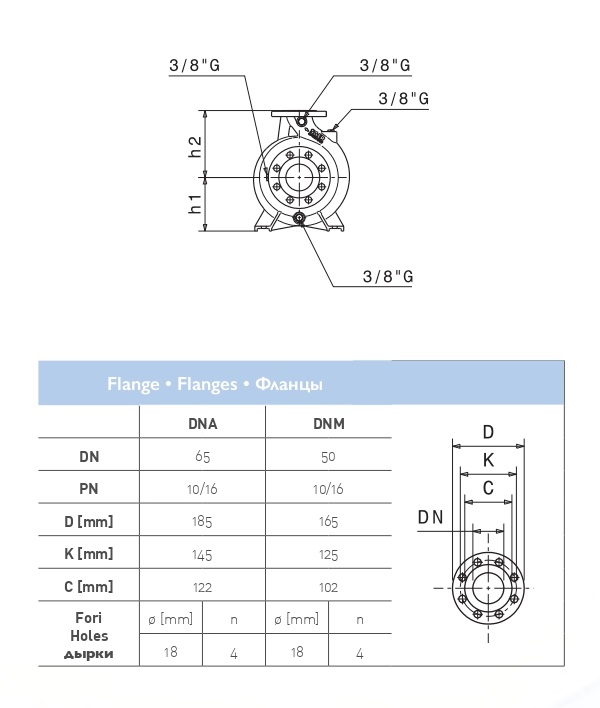 3/8"G

3/8"G

3/8"G

h2

h1

3/8"G

Flange • Flanges • Фланцы

| | DNA | | DNM | |
|---|---|---|---|---|
| DN | 65 | | 50 | |
| PN | 10/16 | | 10/16 | |
| D [mm] | 185 | | 165 | |
| K [mm] | 145 | | 125 | |
| C [mm] | 122 | | 102 | |
| Fori Holes дырки | ø [mm] | n | ø [mm] | n |
| | 18 | 4 | 18 | 4 |

D

K

C

DN