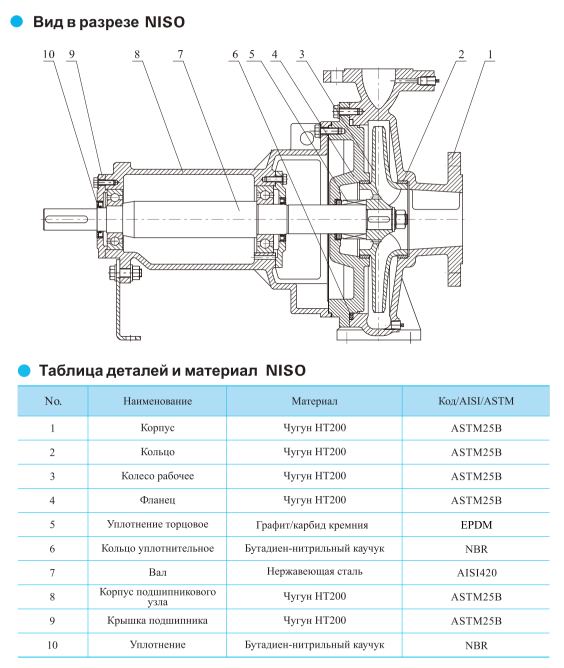 Вид в разрезе NISO

10 9 8 7 6 5 4 3 2 1

Таблица деталей и материал NISO

| No. | Наименование | Материал | Код/AISI/ASTM |
|---|---|---|---|
| 1 | Корпус | Чугун HT200 | ASTM25B |
| 2 | Кольцо | Чугун HT200 | ASTM25B |
| 3 | Колесо рабочее | Чугун HT200 | ASTM25B |
| 4 | Фланец | Чугун HT200 | ASTM25B |
| 5 | Уплотнение торцовое | Графит/карбид кремния | EPDM |
| 6 | Кольцо уплотнительное | Бутадиен-нитрильный каучук | NBR |
| 7 | Вал | Нержавеющая сталь | AISI420 |
| 8 | Корпус подшипникового узла | Чугун HT200 | ASTM25B |
| 9 | Крышка подшипника | Чугун HT200 | ASTM25B |
| 10 | Уплотнение | Бутадиен-нитрильный каучук | NBR |