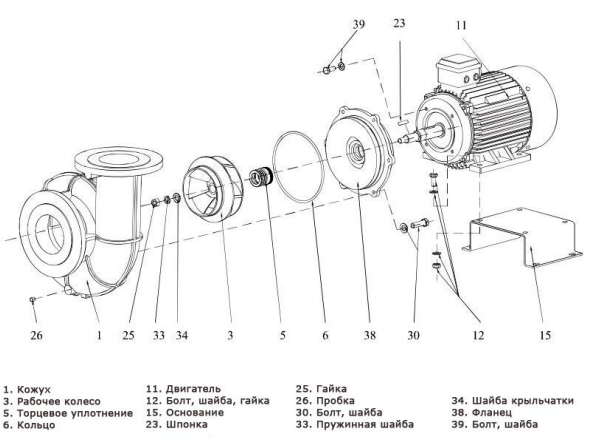 39
23
11
26
1
25
33
34
3
5
6
38
30
12
15

1. Кожух
3. Рабочее колесо
5. Торцевое уплотнение
6. Кольцо

11. Двигатель
12. Болт, шайба, гайка
15. Основание
23. Шпонка

25. Гайка
26. Пробка
30. Болт, шайба
33. Пружинная шайба

34. Шайба крыльчатки
38. Фланец
39. Болт, шайба