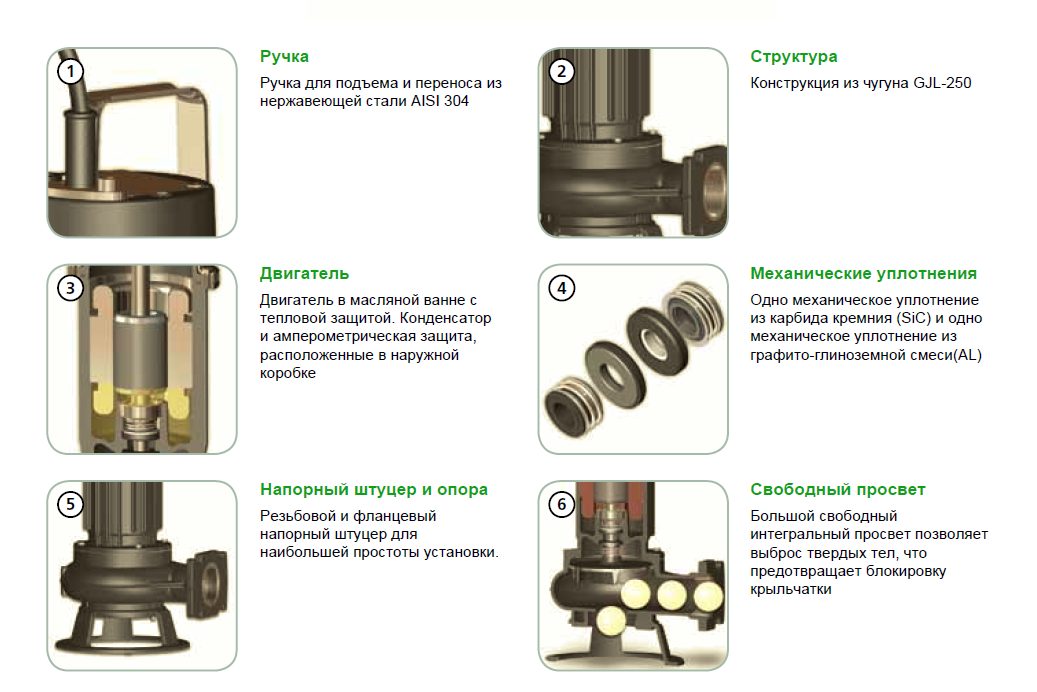 1

Ручка

Ручка для подъема и переноса из нержавеющей стали AISI 304

2

Структура

Конструкция из чугуна GJL-250

3

Двигатель

Двигатель в масляной ванне с тепловой защитой. Конденсатор и амперометрическая защита, расположенные в наружной коробке

4

Механические уплотнения

Одно механическое уплотнение из карбида кремния (SiC) и одно механическое уплотнение из графито-глиноземной смеси(AL)

5

Напорный штуцер и опора

Резьбовой и фланцевый напорный штуцер для наибольшей простоты установки.

6

Свободный просвет

Большой свободный интегральный просвет позволяет выброс твердых тел, что предотвращает блокировку крыльчатки