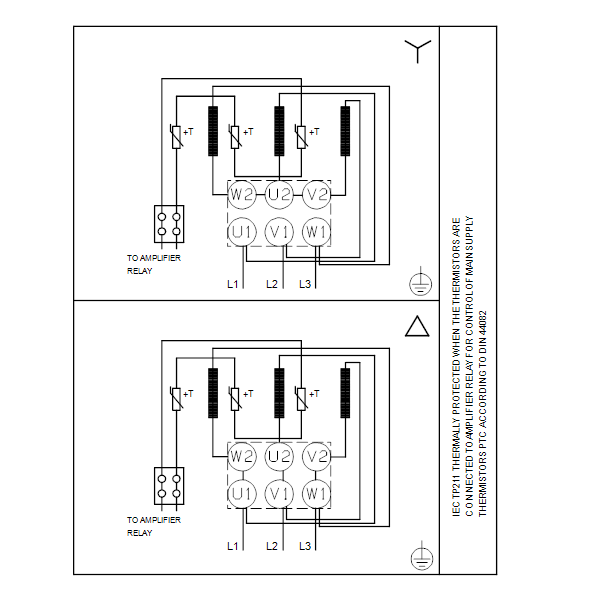 +T
+T
+T
W2
U2
V2
U1
V1
W1
TO AMPLIFIER RELAY
L1
L2
L3

+T
+T
+T
W2
U2
V2
U1
V1
W1
TO AMPLIFIER RELAY
L1
L2
L3

IEC TP211 THERMALLY PROTECTED WHEN THE THERMISTORS ARE CONNECTED TO AMPLIFIER RELAY FOR CONTROL OF MAIN SUPPLY THERMISTORS PTC ACCORDING TO DIN 44082