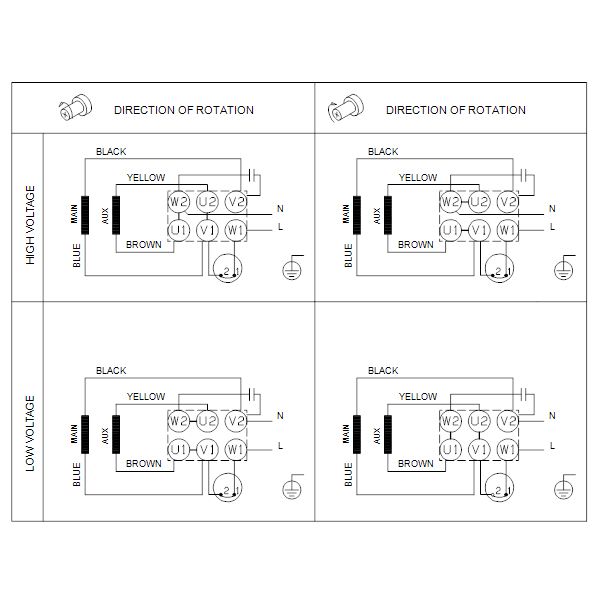 DIRECTION OF ROTATION

DIRECTION OF ROTATION

HIGH VOLTAGE

BLACK
YELLOW
MAIN
AUX
W2 U2 V2
U1 V1 W1
N
L
BROWN
BLUE
2 1

BLACK
YELLOW
MAIN
AUX
W2 U2 V2
U1 V1 W1
N
L
BROWN
BLUE
2 1

LOW VOLTAGE

BLACK
YELLOW
MAIN
AUX
W2 U2 V2
U1 V1 W1
N
L
BROWN
BLUE
2 1

BLACK
YELLOW
MAIN
AUX
W2 U2 V2
U1 V1 W1
N
L
BROWN
BLUE
2 1