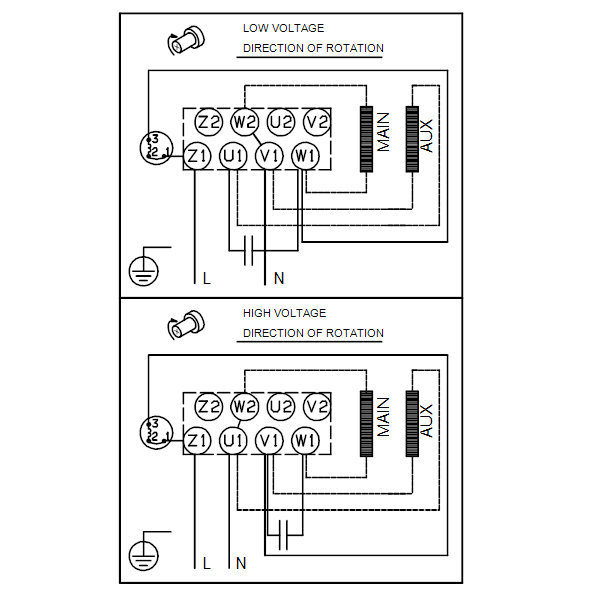 LOW VOLTAGE
DIRECTION OF ROTATION

Z2 W2 U2 V2
Z1 U1 V1 W1
3
2
1
MAIN
AUX
L
N

HIGH VOLTAGE
DIRECTION OF ROTATION

Z2 W2 U2 V2
Z1 U1 V1 W1
3
2
1
MAIN
AUX
L
N