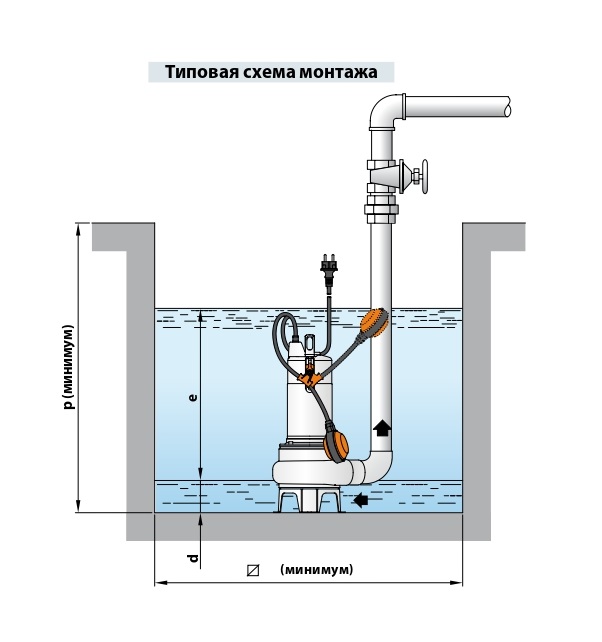 Типовая схема монтажа

p (минимум)

e

d

(минимум)