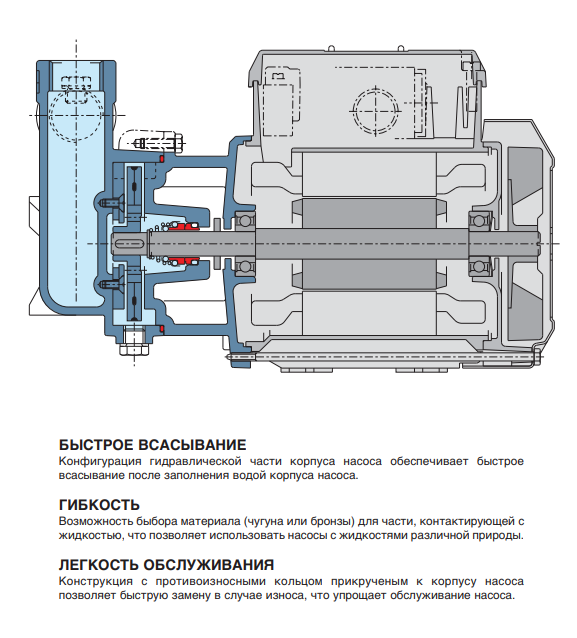 БЫСТРОЕ ВСАСЫВАНИЕ
Конфигурация гидравлической части корпуса насоса обеспечивает быстрое всасывание после заполнения водой корпуса насоса.

ГИБКОСТЬ
Возможность быбора материала (чугуна или бронзы) для части, контактирующей с жидкостью, что позволяет использовать насосы с жидкостями различной природы.

ЛЕГКОСТЬ ОБСЛУЖИВАНИЯ
Конструкция с противоизносными кольцом прикрученым к корпусу насоса позволяет быструю замену в случае износа, что упрощает обслуживание насоса.