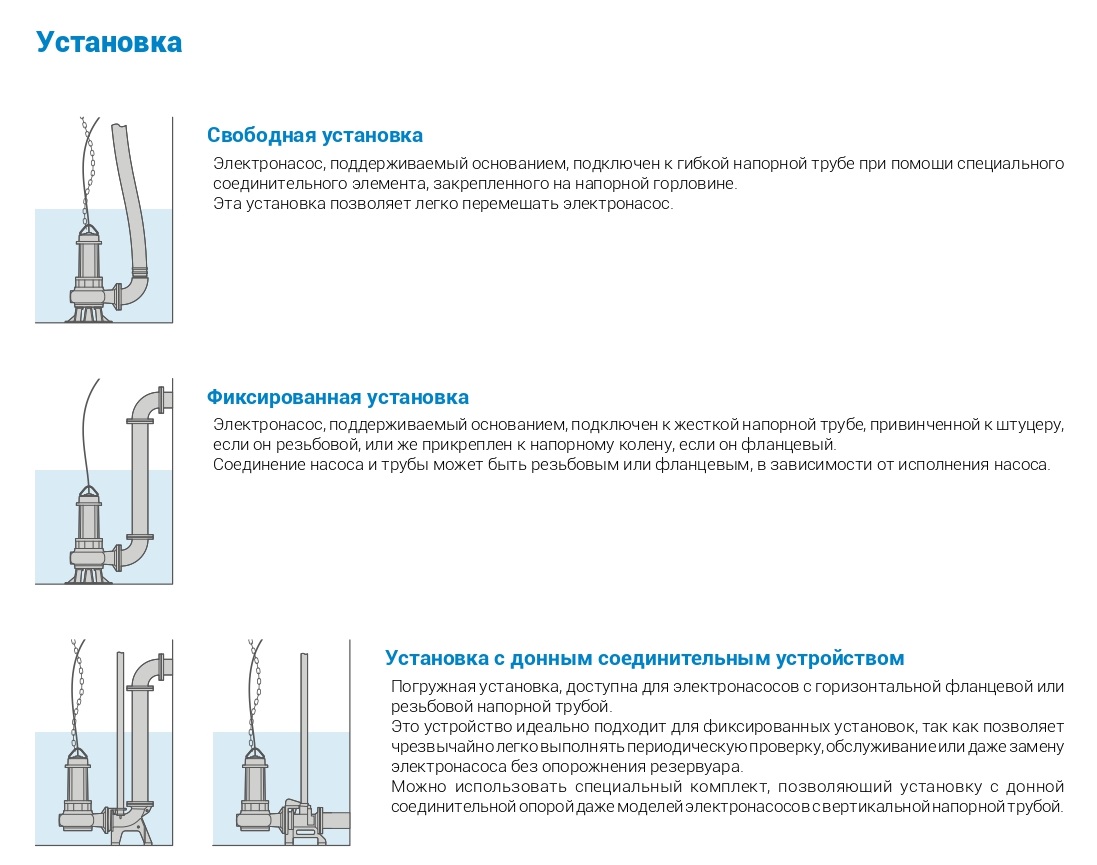 Установка

Свободная установка

Электронасос, поддерживаемый основанием, подключен к гибкой напорной трубе при помощи специального соединительного элемента, закрепленного на напорной горловине.
Эта установка позволяет легко перемешать электронасос.

Фиксированная установка

Электронасос, поддерживаемый основанием, подключен к жесткой напорной трубе, привинченной к штуцеру, если он резьбовой, или же прикреплен к напорному колену, если он фланцевый.
Соединение насоса и трубы может быть резьбовым или фланцевым, в зависимости от исполнения насоса.

Установка с донным соединительным устройством

Погружная установка, доступна для электронасосов с горизонтальной фланцевой или резьбовой напорной трубой.
Это устройство идеально подходит для фиксированных установок, так как позволяет чрезвычайно легко выполнять периодическую проверку, обслуживание или даже замену электронасоса без опорожнения резервуара.
Можно использовать специальный комплект, позволяющий установку с донной соединительной опорой даже моделей электронасосов с вертикальной напорной трубой.