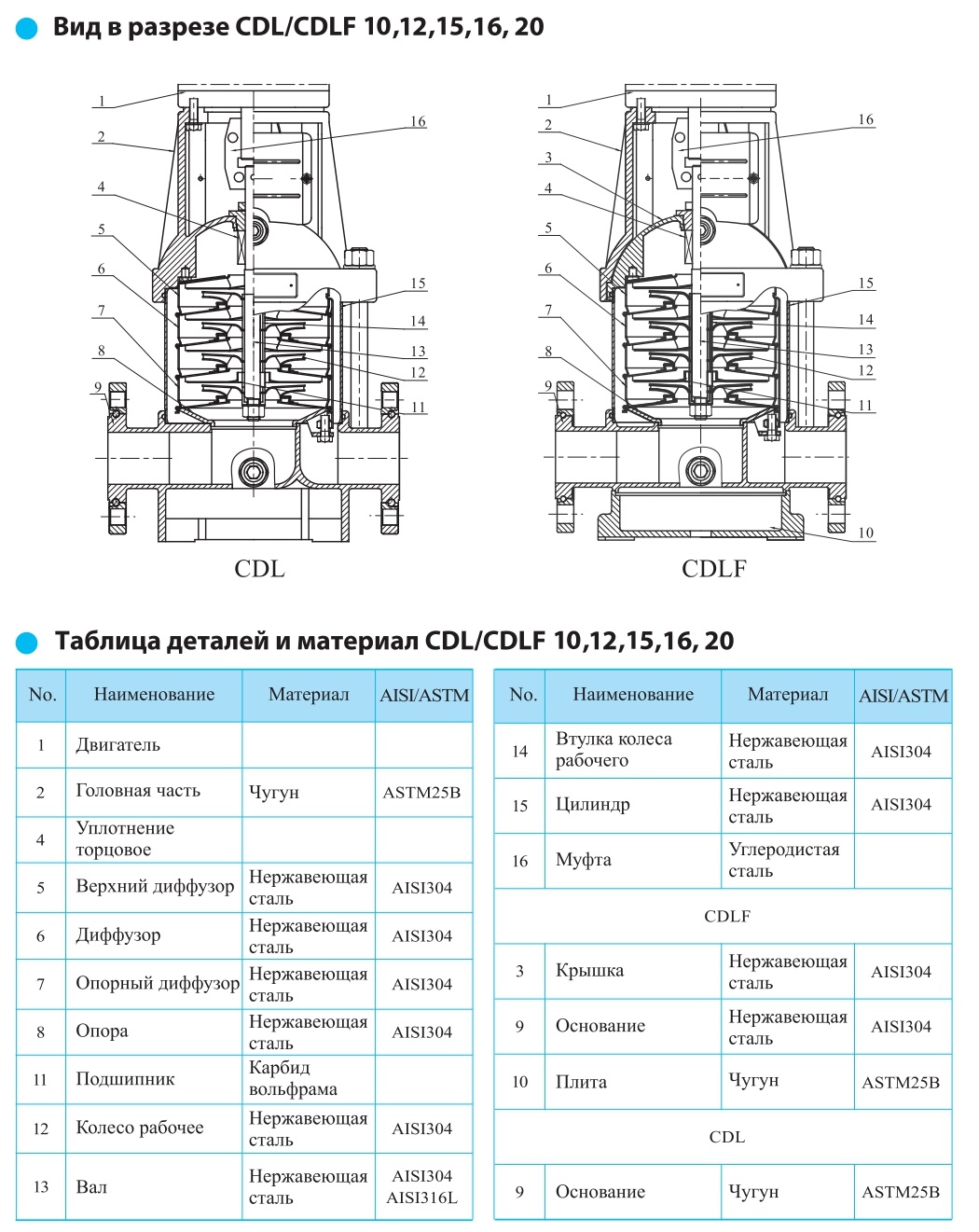 Вид в разрезе CDL/CDLF 10,12,15,16, 20

1
2
4
5
6
7
8
9
16
15
14
13
12
11

CDL

1
2
3
4
5
6
7
8
9
16
15
14
13
12
11
10

CDLF

Таблица деталей и материал CDL/CDLF 10,12,15,16, 20

| No. | Наименование | Материал | AISI/ASTM |
|---|---|---|---|
| 1 | Двигатель | | |
| 2 | Головная часть | Чугун | ASTM25B |
| 4 | Уплотнение торцовое | | |
| 5 | Верхний диффузор | Нержавеющая сталь | AISI304 |
| 6 | Диффузор | Нержавеющая сталь | AISI304 |
| 7 | Опорный диффузор | Нержавеющая сталь | AISI304 |
| 8 | Опора | Нержавеющая сталь | AISI304 |
| 11 | Подшипник | Карбид вольфрама | |
| 12 | Колесо рабочее | Нержавеющая сталь | AISI304 |
| 13 | Вал | Нержавеющая сталь | AISI304 AISI316L |

| No. | Наименование | Материал | AISI/ASTM |
|---|---|---|---|
| 14 | Втулка колеса рабочего | Нержавеющая сталь | AISI304 |
| 15 | Цилиндр | Нержавеющая сталь | AISI304 |
| 16 | Муфта | Углеродистая сталь | |
| CDLF | | | |
| 3 | Крышка | Нержавеющая сталь | AISI304 |
| 9 | Основание | Нержавеющая сталь | AISI304 |
| 10 | Плита | Чугун | ASTM25B |
| CDL | | | |
| 9 | Основание | Чугун | ASTM25B |