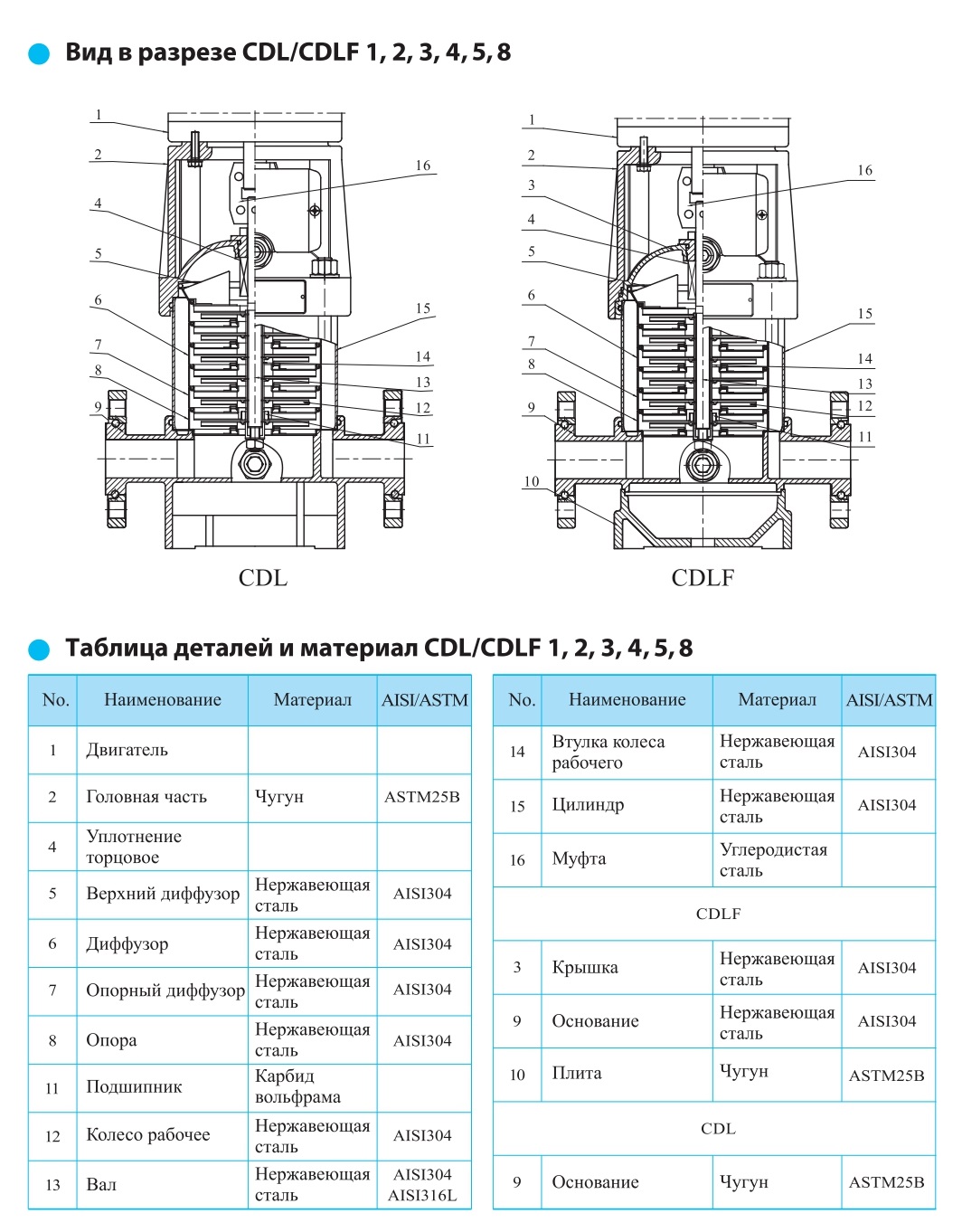 Вид в разрезе CDL/CDLF 1, 2, 3, 4, 5, 8

1
2
4
5
6
7
8
9
16
15
14
13
12
11

CDL

1
2
3
4
5
6
7
8
9
10
16
15
14
13
12
11

CDLF

Таблица деталей и материал CDL/CDLF 1, 2, 3, 4, 5, 8

| No. | Наименование | Материал | AISI/ASTM |
|---|---|---|---|
| 1 | Двигатель | | |
| 2 | Головная часть | Чугун | ASTM25B |
| 4 | Уплотнение торцовое | | |
| 5 | Верхний диффузор | Нержавеющая сталь | AISI304 |
| 6 | Диффузор | Нержавеющая сталь | AISI304 |
| 7 | Опорный диффузор | Нержавеющая сталь | AISI304 |
| 8 | Опора | Нержавеющая сталь | AISI304 |
| 11 | Подшипник | Карбид вольфрама | |
| 12 | Колесо рабочее | Нержавеющая сталь | AISI304 |
| 13 | Вал | Нержавеющая сталь | AISI304 AISI316L |

| No. | Наименование | Материал | AISI/ASTM |
|---|---|---|---|
| 14 | Втулка колеса рабочего | Нержавеющая сталь | AISI304 |
| 15 | Цилиндр | Нержавеющая сталь | AISI304 |
| 16 | Муфта | Углеродистая сталь | |
| CDLF | | | |
| 3 | Крышка | Нержавеющая сталь | AISI304 |
| 9 | Основание | Нержавеющая сталь | AISI304 |
| 10 | Плита | Чугун | ASTM25B |
| CDL | | | |
| 9 | Основание | Чугун | ASTM25B |