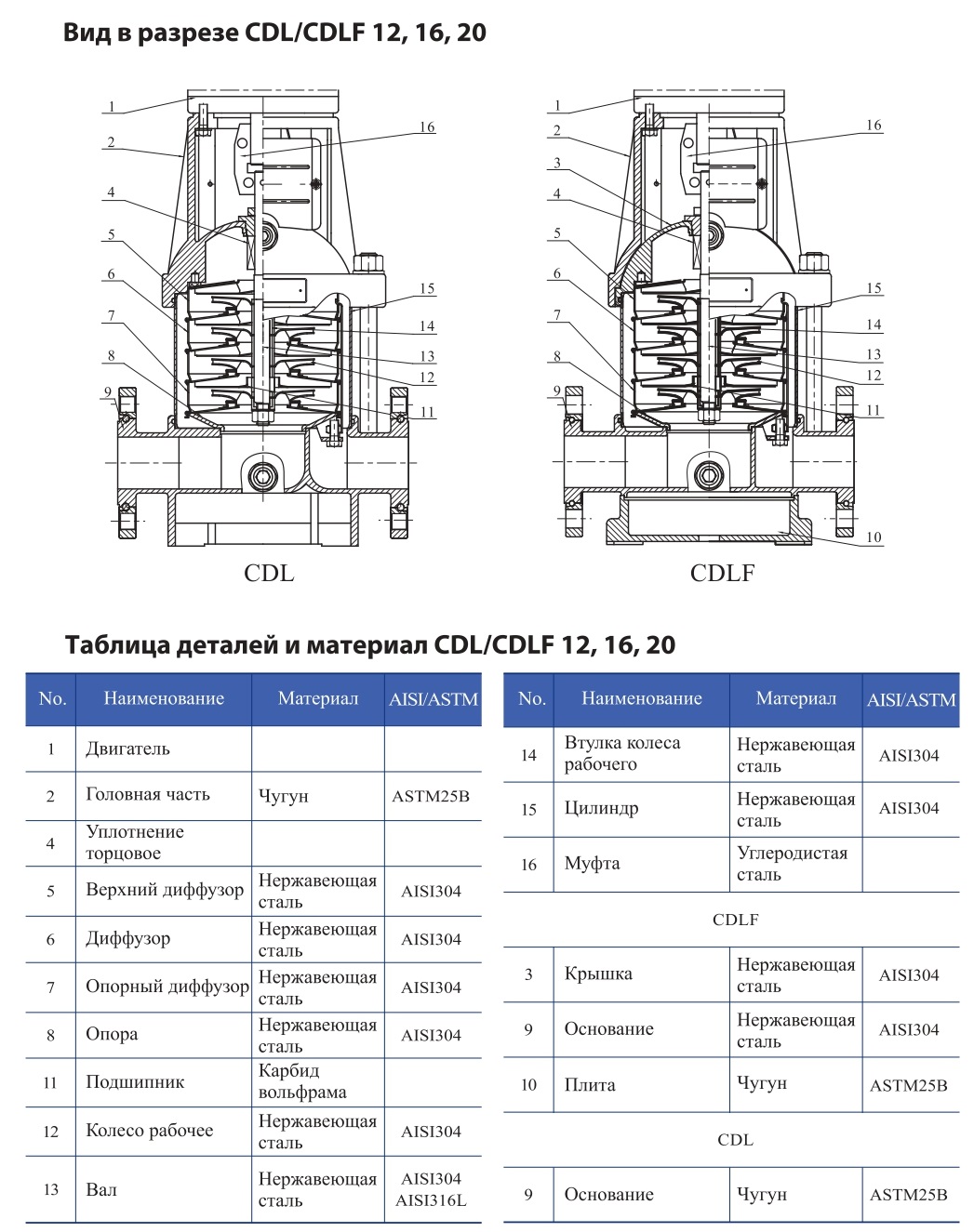 Вид в разрезе CDL/CDLF 12, 16, 20

1
2
4
5
6
7
8
9
16
15
14
13
12
11

CDL

1
2
3
4
5
6
7
8
9
16
15
14
13
12
11
10

CDLF

Таблица деталей и материал CDL/CDLF 12, 16, 20

| No. | Наименование | Материал | AISI/ASTM |
|---|---|---|---|
| 1 | Двигатель | | |
| 2 | Головная часть | Чугун | ASTM25B |
| 4 | Уплотнение торцовое | | |
| 5 | Верхний диффузор | Нержавеющая сталь | AISI304 |
| 6 | Диффузор | Нержавеющая сталь | AISI304 |
| 7 | Опорный диффузор | Нержавеющая сталь | AISI304 |
| 8 | Опора | Нержавеющая сталь | AISI304 |
| 11 | Подшипник | Карбид вольфрама | |
| 12 | Колесо рабочее | Нержавеющая сталь | AISI304 |
| 13 | Вал | Нержавеющая сталь | AISI304 AISI316L |

| No. | Наименование | Материал | AISI/ASTM |
|---|---|---|---|
| 14 | Втулка колеса рабочего | Нержавеющая сталь | AISI304 |
| 15 | Цилиндр | Нержавеющая сталь | AISI304 |
| 16 | Муфта | Углеродистая сталь | |
| CDLF | | | |
| 3 | Крышка | Нержавеющая сталь | AISI304 |
| 9 | Основание | Нержавеющая сталь | AISI304 |
| 10 | Плита | Чугун | ASTM25B |
| CDL | | | |
| 9 | Основание | Чугун | ASTM25B |