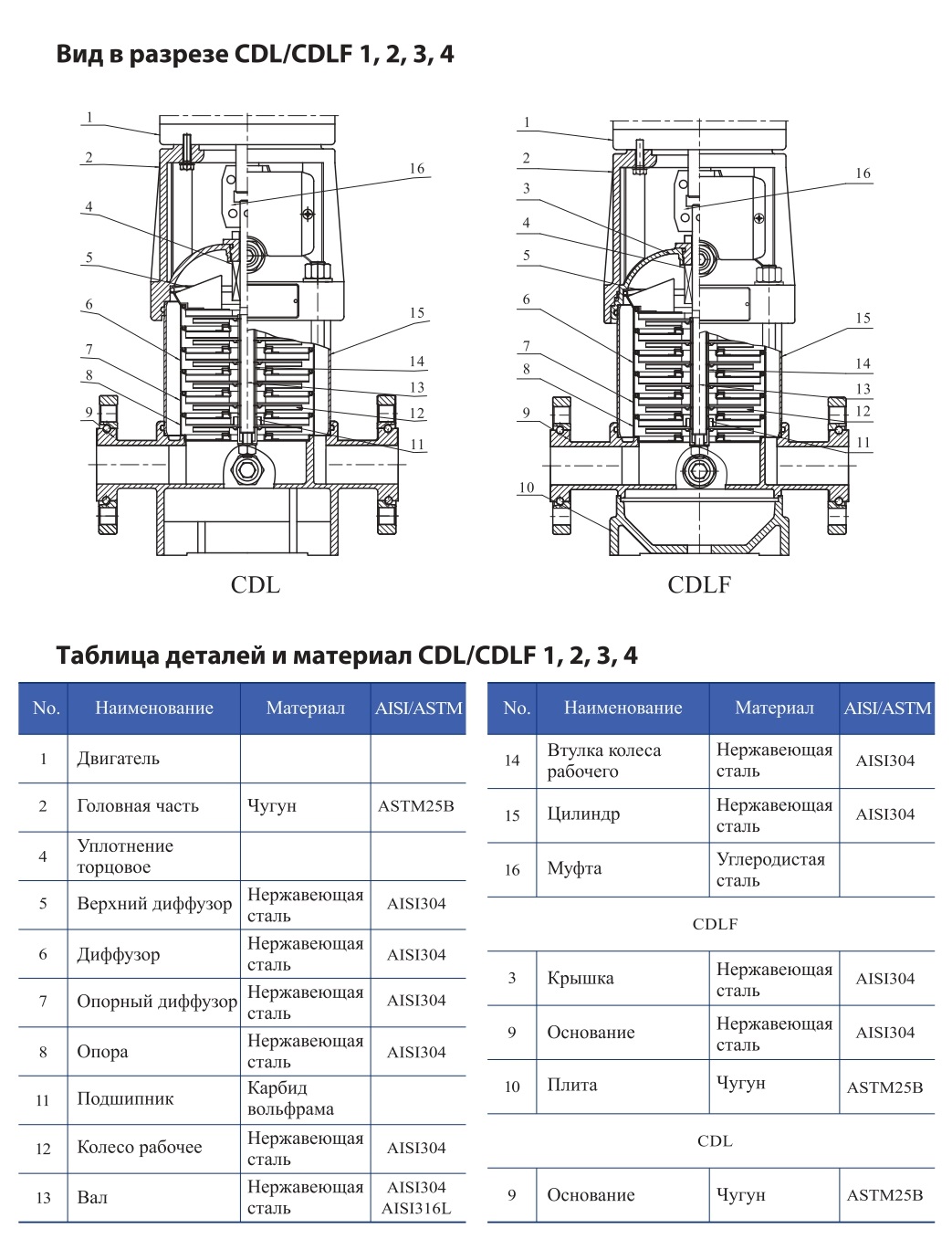 Вид в разрезе CDL/CDLF 1, 2, 3, 4

1
2
4
5
6
7
8
9
16
15
14
13
12
11

CDL

1
2
3
4
5
6
7
8
9
10
16
15
14
13
12
11

CDLF

Таблица деталей и материал CDL/CDLF 1, 2, 3, 4

| No. | Наименование | Материал | AISI/ASTM |
|---|---|---|---|
| 1 | Двигатель | | |
| 2 | Головная часть | Чугун | ASTM25B |
| 4 | Уплотнение торцовое | | |
| 5 | Верхний диффузор | Нержавеющая сталь | AISI304 |
| 6 | Диффузор | Нержавеющая сталь | AISI304 |
| 7 | Опорный диффузор | Нержавеющая сталь | AISI304 |
| 8 | Опора | Нержавеющая сталь | AISI304 |
| 11 | Подшипник | Карбид вольфрама | |
| 12 | Колесо рабочее | Нержавеющая сталь | AISI304 |
| 13 | Вал | Нержавеющая сталь | AISI304 AISI316L |

| No. | Наименование | Материал | AISI/ASTM |
|---|---|---|---|
| 14 | Втулка колеса рабочего | Нержавеющая сталь | AISI304 |
| 15 | Цилиндр | Нержавеющая сталь | AISI304 |
| 16 | Муфта | Углеродистая сталь | |
| CDLF | | | |
| 3 | Крышка | Нержавеющая сталь | AISI304 |
| 9 | Основание | Нержавеющая сталь | AISI304 |
| 10 | Плита | Чугун | ASTM25B |
| CDL | | | |
| 9 | Основание | Чугун | ASTM25B |