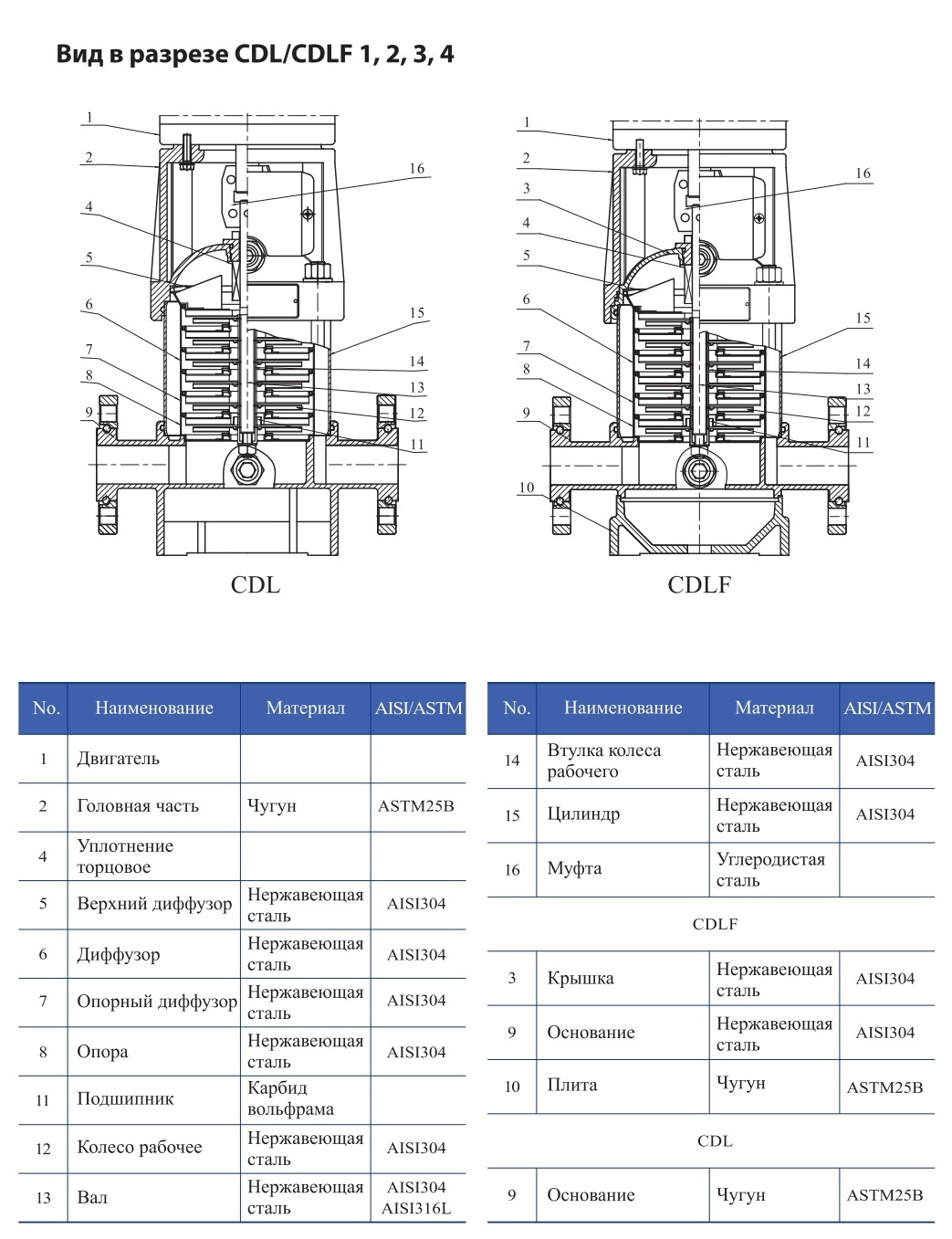 Вид в разрезе CDL/CDLF 1, 2, 3, 4

1
2
4
5
6
7
8
9
16
15
14
13
12
11

CDL

1
2
3
4
5
6
7
8
9
10
16
15
14
13
12
11

CDLF

| No. | Наименование | Материал | AISI/ASTM |
|---|---|---|---|
| 1 | Двигатель | | |
| 2 | Головная часть | Чугун | ASTM25B |
| 4 | Уплотнение торцовое | | |
| 5 | Верхний диффузор | Нержавеющая сталь | AISI304 |
| 6 | Диффузор | Нержавеющая сталь | AISI304 |
| 7 | Опорный диффузор | Нержавеющая сталь | AISI304 |
| 8 | Опора | Нержавеющая сталь | AISI304 |
| 11 | Подшипник | Карбид вольфрама | |
| 12 | Колесо рабочее | Нержавеющая сталь | AISI304 |
| 13 | Вал | Нержавеющая сталь | AISI304 AISI316L |

| No. | Наименование | Материал | AISI/ASTM |
|---|---|---|---|
| 14 | Втулка колеса рабочего | Нержавеющая сталь | AISI304 |
| 15 | Цилиндр | Нержавеющая сталь | AISI304 |
| 16 | Муфта | Углеродистая сталь | |
| CDLF | | | |
| 3 | Крышка | Нержавеющая сталь | AISI304 |
| 9 | Основание | Нержавеющая сталь | AISI304 |
| 10 | Плита | Чугун | ASTM25B |
| CDL | | | |
| 9 | Основание | Чугун | ASTM25B |