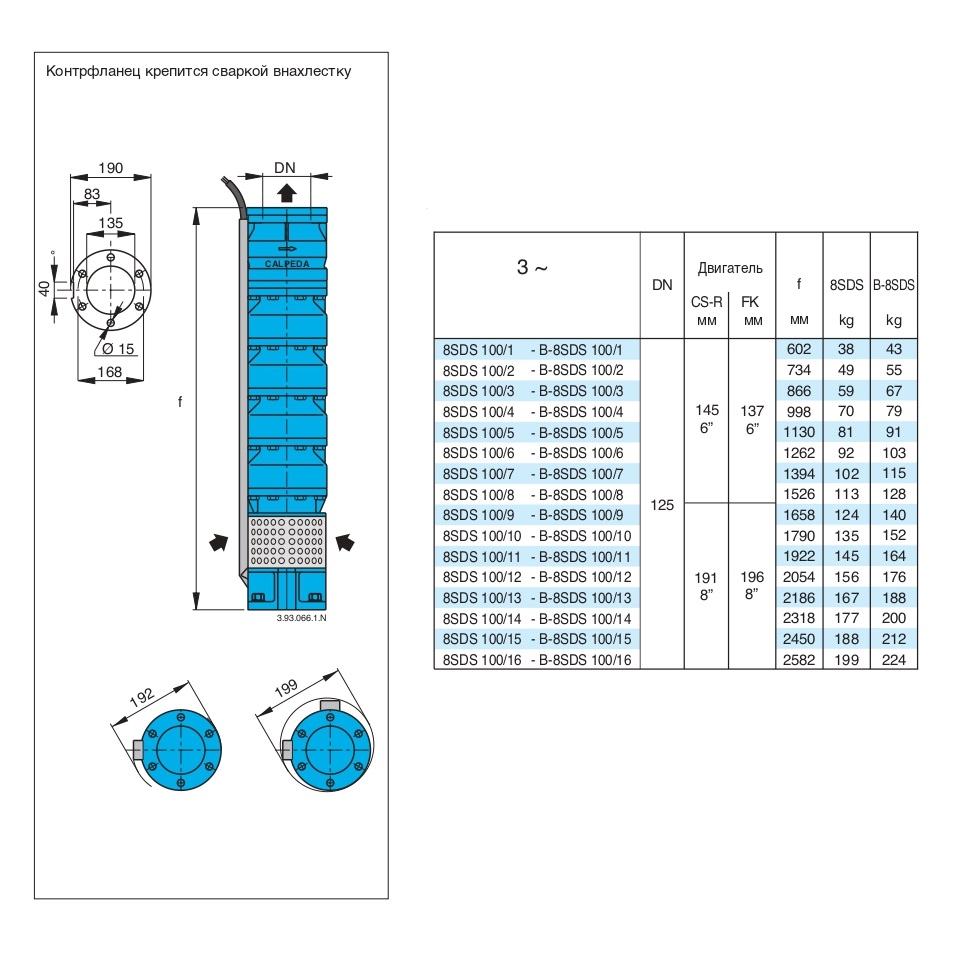 Контрфланец крепится сваркой внахлестку

190
83
135
40
Ø 15
168
DN
CALPEDA
f
3.93.066.1.N
192
199

| 3 ~ | DN | Двигатель CS-R мм | Двигатель FK мм | f мм | 8SDS kg | B-8SDS kg |
|---|---|---|---|---|---|---|
| 8SDS 100/1 - B-8SDS 100/1 | 125 | 145 6" | 137 6" | 602 | 38 | 43 |
| 8SDS 100/2 - B-8SDS 100/2 | | | | 734 | 49 | 55 |
| 8SDS 100/3 - B-8SDS 100/3 | | | | 866 | 59 | 67 |
| 8SDS 100/4 - B-8SDS 100/4 | | | | 998 | 70 | 79 |
| 8SDS 100/5 - B-8SDS 100/5 | | | | 1130 | 81 | 91 |
| 8SDS 100/6 - B-8SDS 100/6 | | | | 1262 | 92 | 103 |
| 8SDS 100/7 - B-8SDS 100/7 | | | | 1394 | 102 | 115 |
| 8SDS 100/8 - B-8SDS 100/8 | | | | 1526 | 113 | 128 |
| 8SDS 100/9 - B-8SDS 100/9 | | 191 8" | 196 8" | 1658 | 124 | 140 |
| 8SDS 100/10 - B-8SDS 100/10 | | | | 1790 | 135 | 152 |
| 8SDS 100/11 - B-8SDS 100/11 | | | | 1922 | 145 | 164 |
| 8SDS 100/12 - B-8SDS 100/12 | | | | 2054 | 156 | 176 |
| 8SDS 100/13 - B-8SDS 100/13 | | | | 2186 | 167 | 188 |
| 8SDS 100/14 - B-8SDS 100/14 | | | | 2318 | 177 | 200 |
| 8SDS 100/15 - B-8SDS 100/15 | | | | 2450 | 188 | 212 |
| 8SDS 100/16 - B-8SDS 100/16 | | | | 2582 | 199 | 224 |