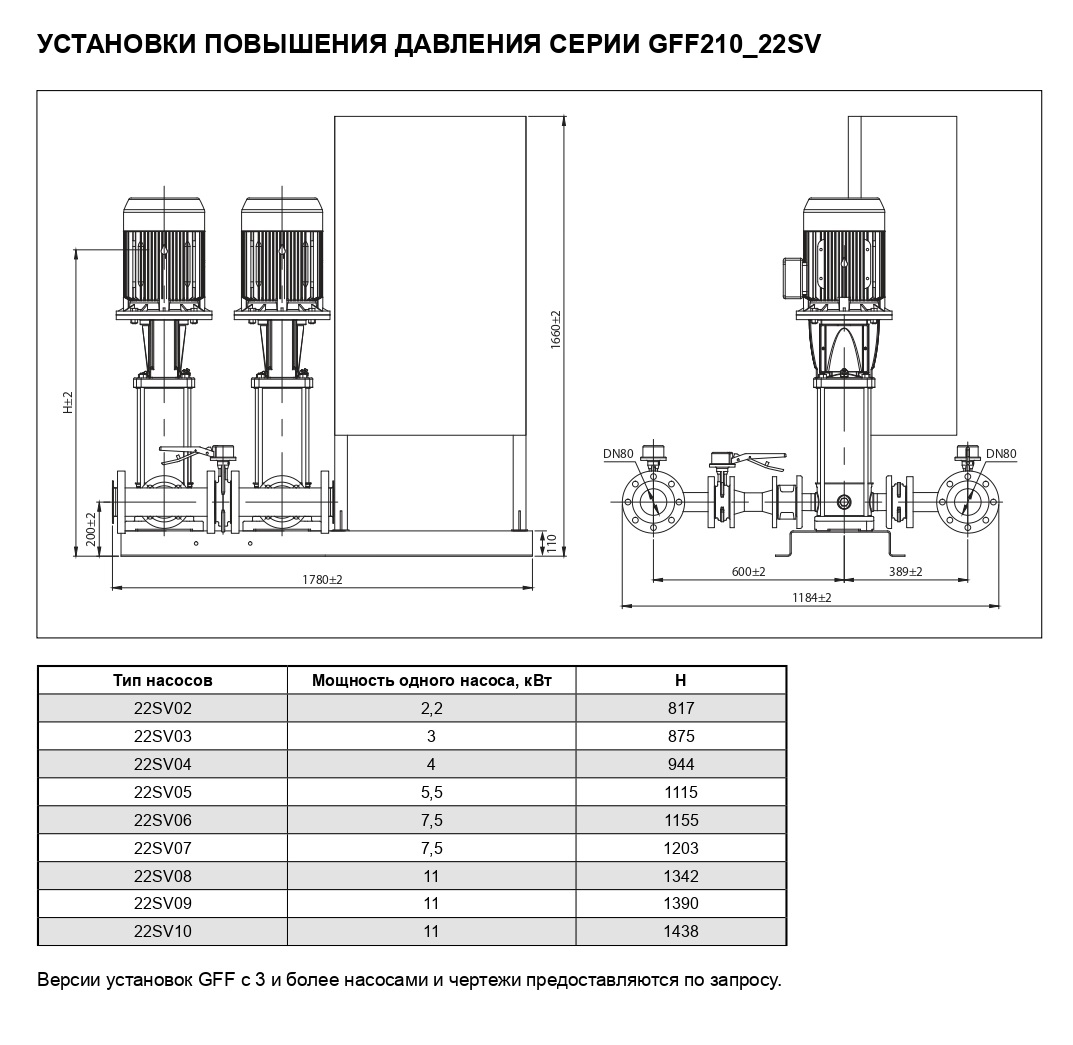 УСТАНОВКИ ПОВЫШЕНИЯ ДАВЛЕНИЯ СЕРИИ GFF210_22SV

H±2

200±2

1780±2

110

1660±2

DN80

DN80

600±2

389±2

1184±2

| Тип насосов | Мощность одного насоса, кВт | H |
|---|---|---|
| 22SV02 | 2,2 | 817 |
| 22SV03 | 3 | 875 |
| 22SV04 | 4 | 944 |
| 22SV05 | 5,5 | 1115 |
| 22SV06 | 7,5 | 1155 |
| 22SV07 | 7,5 | 1203 |
| 22SV08 | 11 | 1342 |
| 22SV09 | 11 | 1390 |
| 22SV10 | 11 | 1438 |

Версии установок GFF с 3 и более насосами и чертежи предоставляются по запросу.