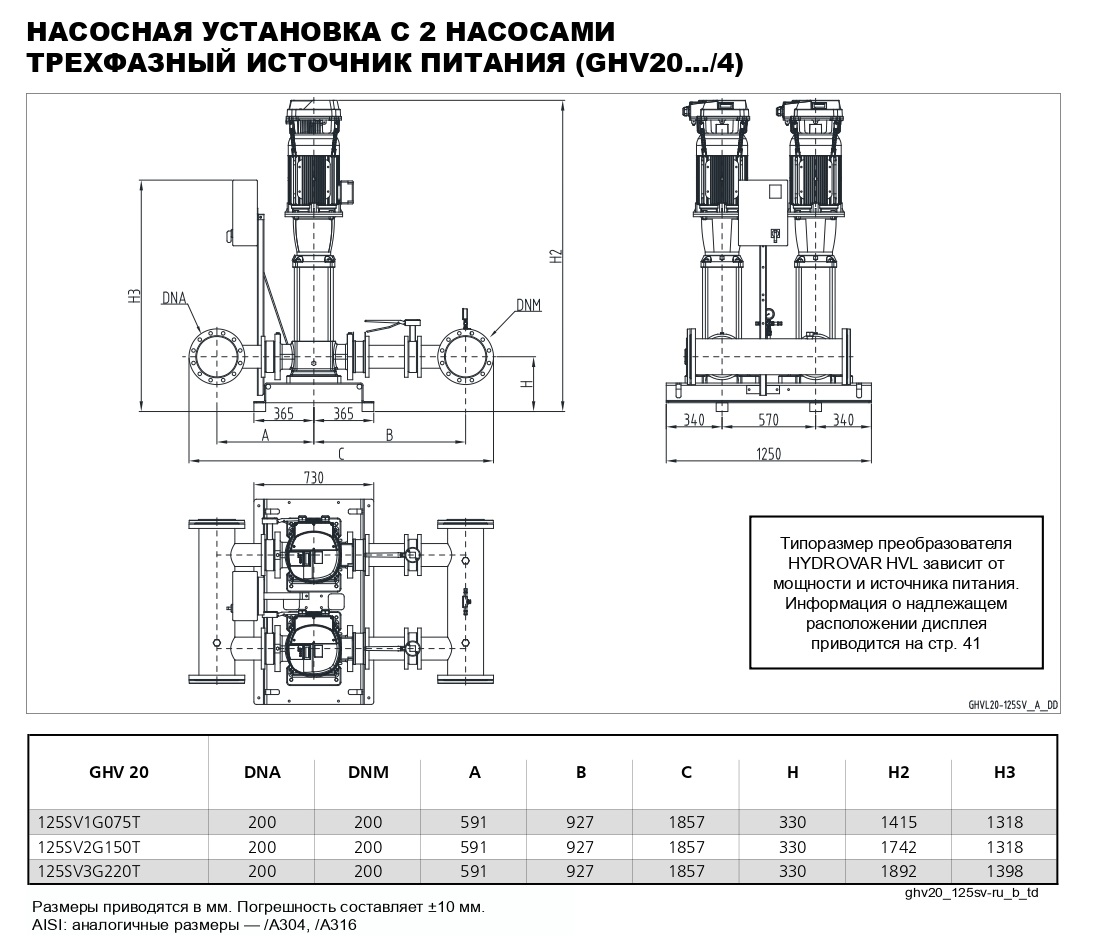 НАСОСНАЯ УСТАНОВКА С 2 НАСОСАМИ
ТРЕХФАЗНЫЙ ИСТОЧНИК ПИТАНИЯ (GHV20.../4)

H3
DNA
DNM
H2
H
365
365
A
B
C
340
570
340
1250
730

Типоразмер преобразователя HYDROVAR HVL зависит от мощности и источника питания. Информация о надлежащем расположении дисплея приводится на стр. 41

GHVL20-125SV_A_DD

| GHV 20 | DNA | DNM | A | B | C | H | H2 | H3 |
|---|---|---|---|---|---|---|---|---|
| 125SV1G075T | 200 | 200 | 591 | 927 | 1857 | 330 | 1415 | 1318 |
| 125SV2G150T | 200 | 200 | 591 | 927 | 1857 | 330 | 1742 | 1318 |
| 125SV3G220T | 200 | 200 | 591 | 927 | 1857 | 330 | 1892 | 1398 |

ghv20_125sv-ru_b_td

Размеры приводятся в мм. Погрешность составляет ±10 мм.
AISI: аналогичные размеры — /A304, /A316